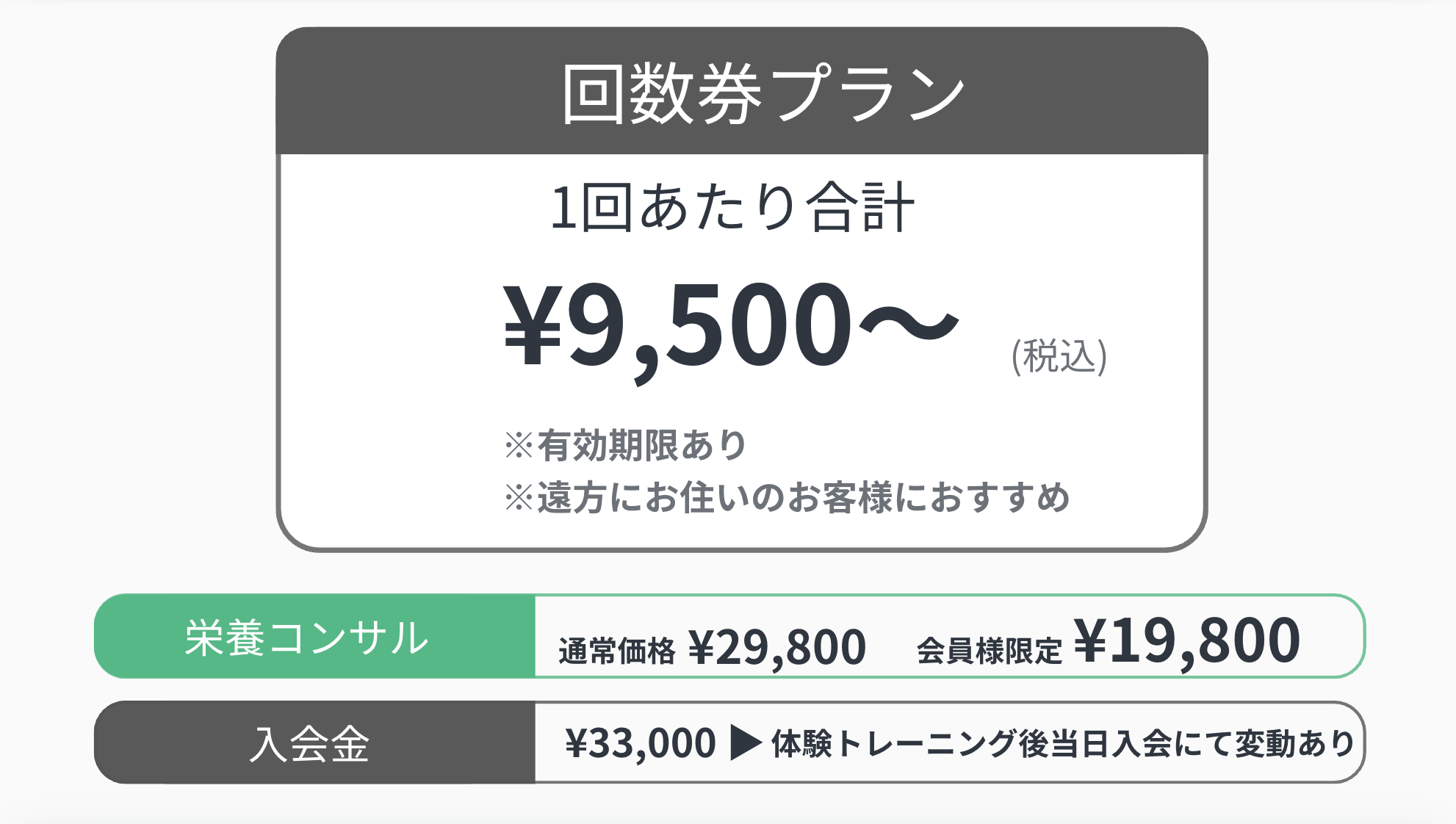 回数券プラン

1回あたり合計

¥9,500〜 (税込)

※有効期限あり
※遠方にお住いのお客様におすすめ

栄養コンサル

通常価格 ¥29,800 会員様限定 ¥19,800

入会金

¥33,000 ▶ 体験トレーニング後当日入会にて変動あり